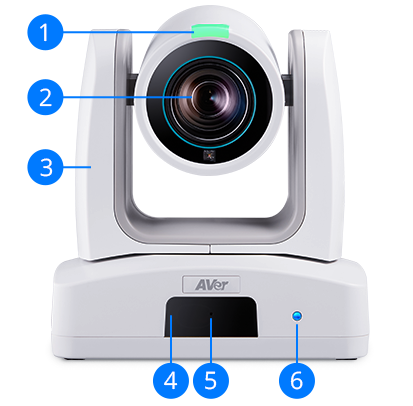 1
2
3
AVer
4
5
6