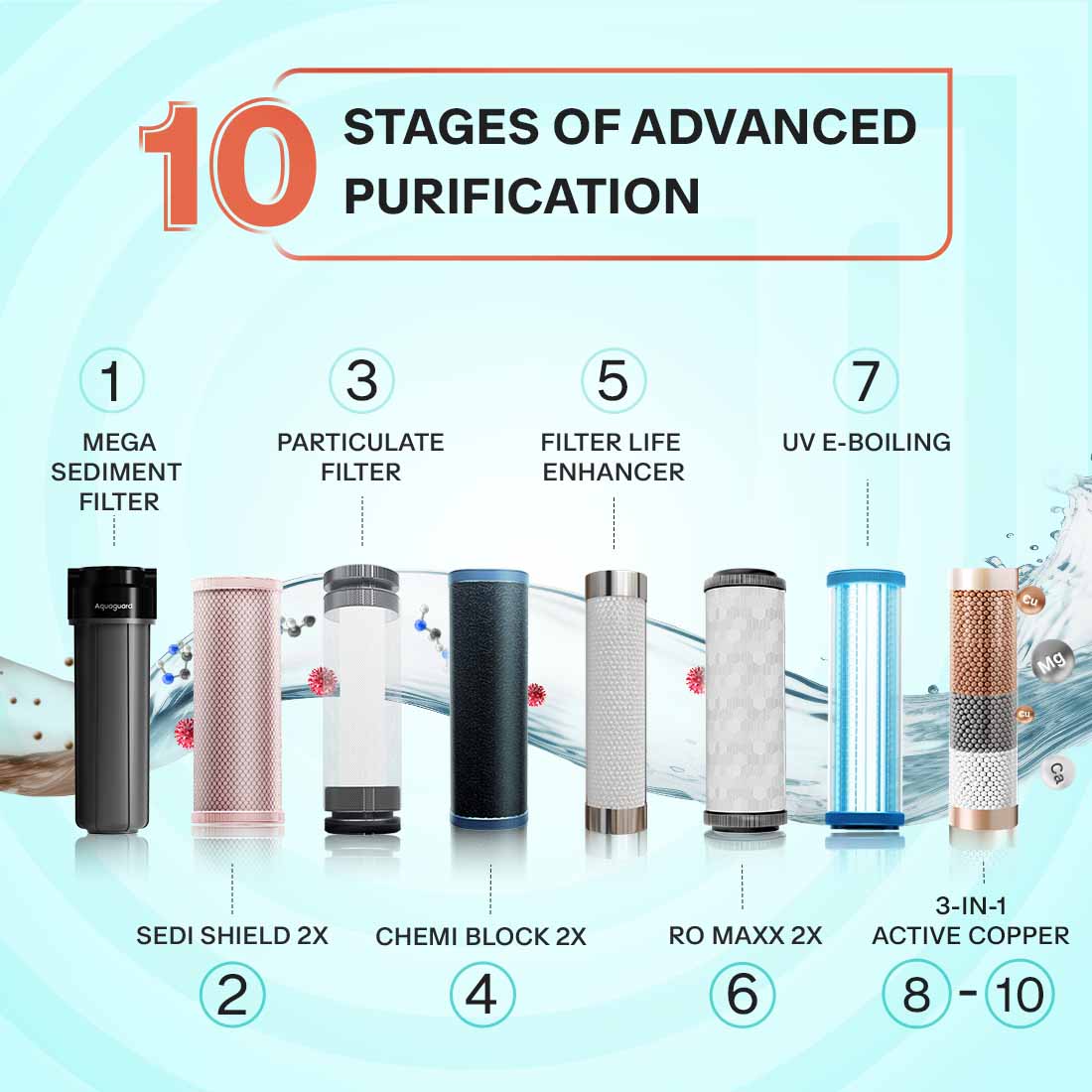 10 STAGES OF ADVANCED PURIFICATION

1
MEGA SEDIMENT FILTER

3
PARTICULATE FILTER

5
FILTER LIFE ENHANCER

7
UV E-BOILING

Aquaguard

Cu

Mg

Cu

Ca

SEDI SHIELD 2X
2

CHEMI BLOCK 2X
4

RO MAXX 2X
6

3-IN-1 ACTIVE COPPER
8 - 10