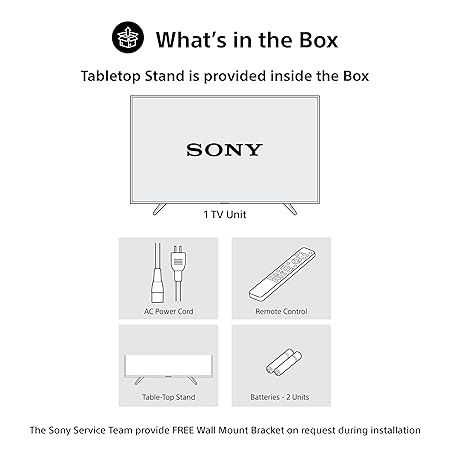 What's in the Box

Tabletop Stand is provided inside the Box

SONY

1 TV Unit

AC Power Cord

Remote Control

Table-Top Stand

Batteries - 2 Units

The Sony Service Team provide FREE Wall Mount Bracket on request during installation